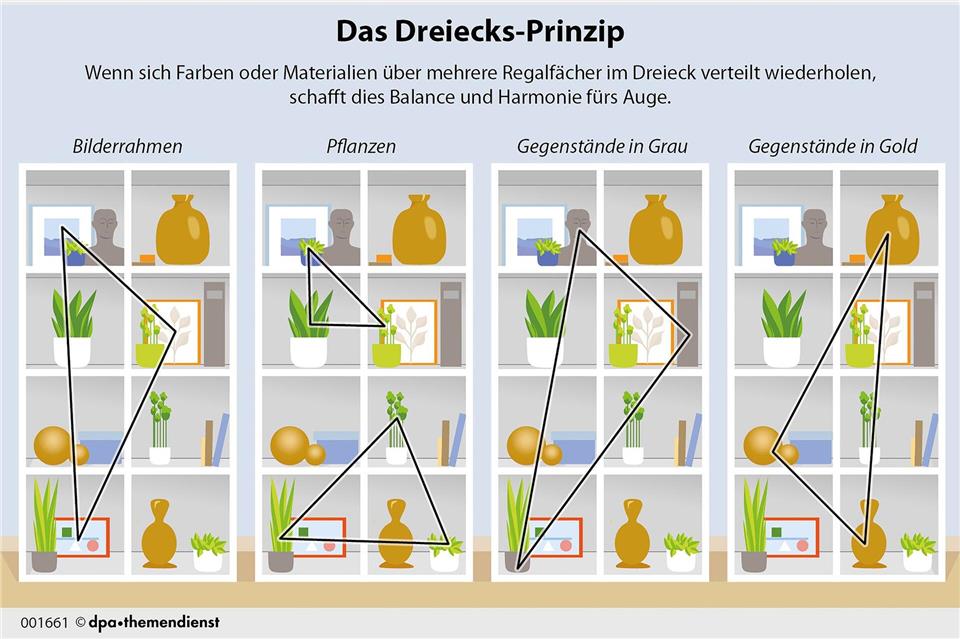 Das Dreiecks-Prinzip

Wenn sich Farben oder Materialien über mehrere Regalfächer im Dreieck verteilt wiederholen, schafft dies Balance und Harmonie fürs Auge.

Bilderrahmen

Pflanzen

Gegenstände in Grau

Gegenstände in Gold

001661 © dpa•themendienst